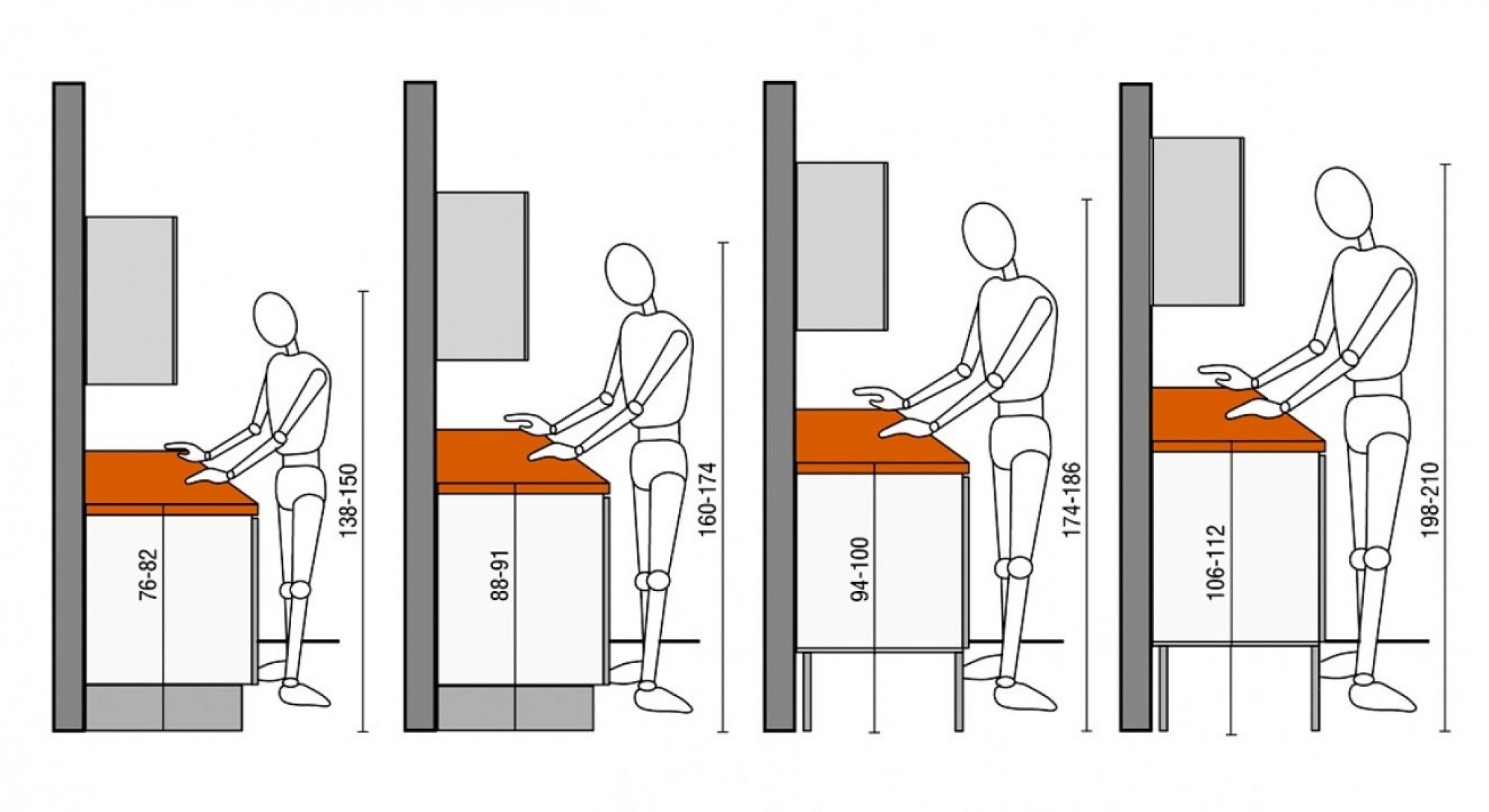 76-82
138-150
88-91
160-174
94-100
174-186
106-112
198-210