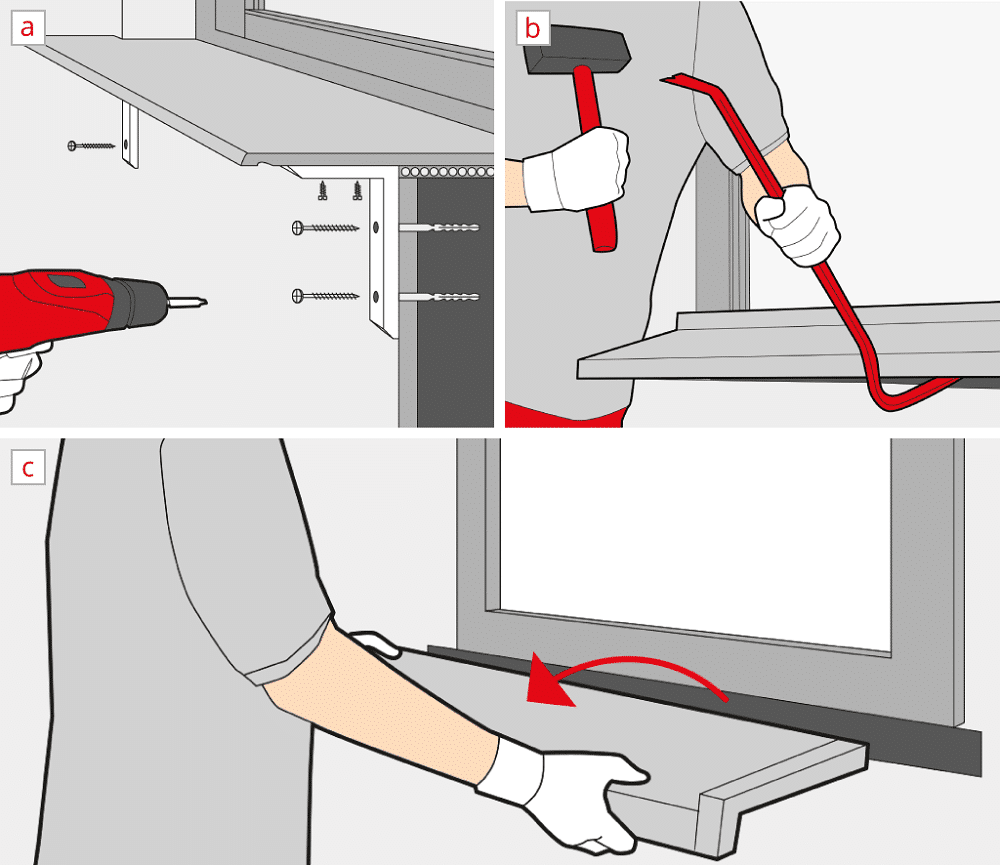 a

b

c